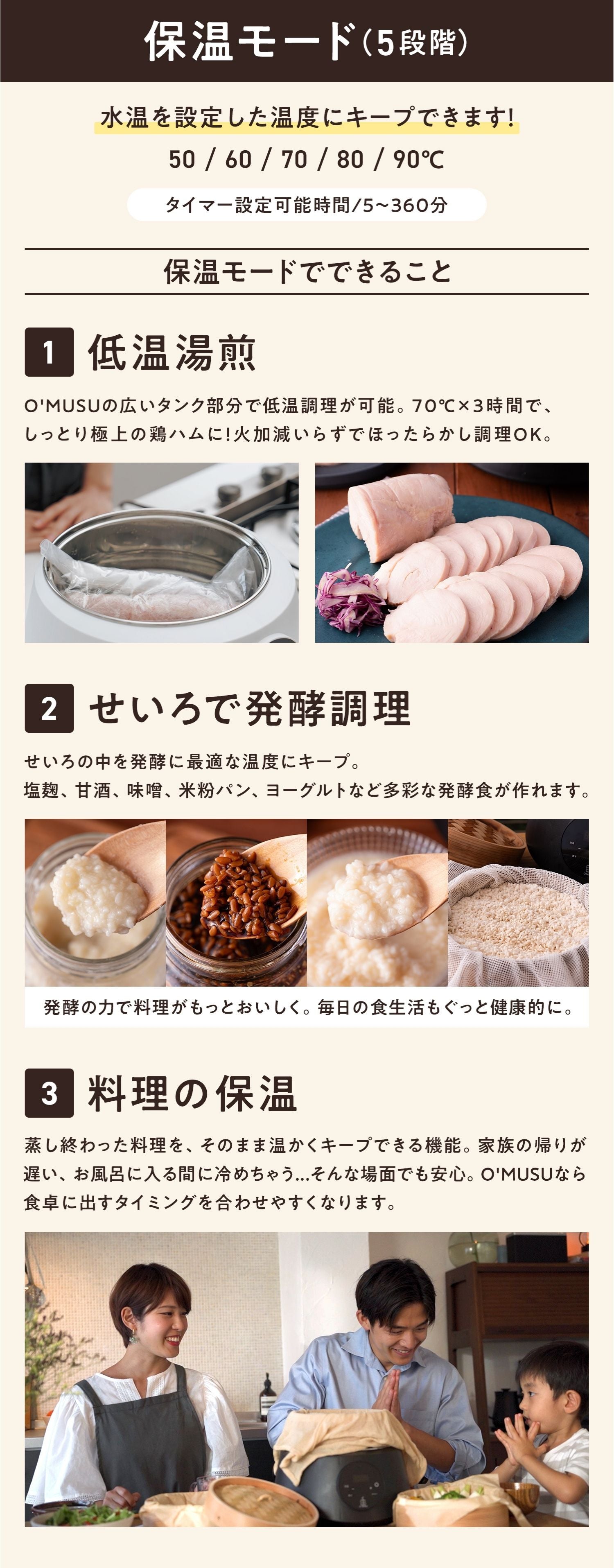 保温モード（5段階）

水温を設定した温度にキープできます!

50 / 60 / 70 / 80 / 90℃

タイマー設定可能時間/5~360分

保温モードでできること

1 低温湯煎

O'MUSUの広いタンク部分で低温調理が可能。70℃×3時間で、しっとり極上の鶏ハムに!火加減いらずでほったらかし調理OK。

2 せいろで発酵調理

せいろの中を発酵に最適な温度にキープ。
塩麹、甘酒、味噌、米粉パン、ヨーグルトなど多彩な発酵食が作れます。

発酵の力で料理がもっとおいしく。毎日の食生活もぐっと健康的に。

3 料理の保温

蒸し終わった料理を、そのまま温かくキープできる機能。家族の帰りが遅い、お風呂に入る間に冷めちゃう…そんな場面でも安心。O'MUSUなら食卓に出すタイミングを合わせやすくなります。